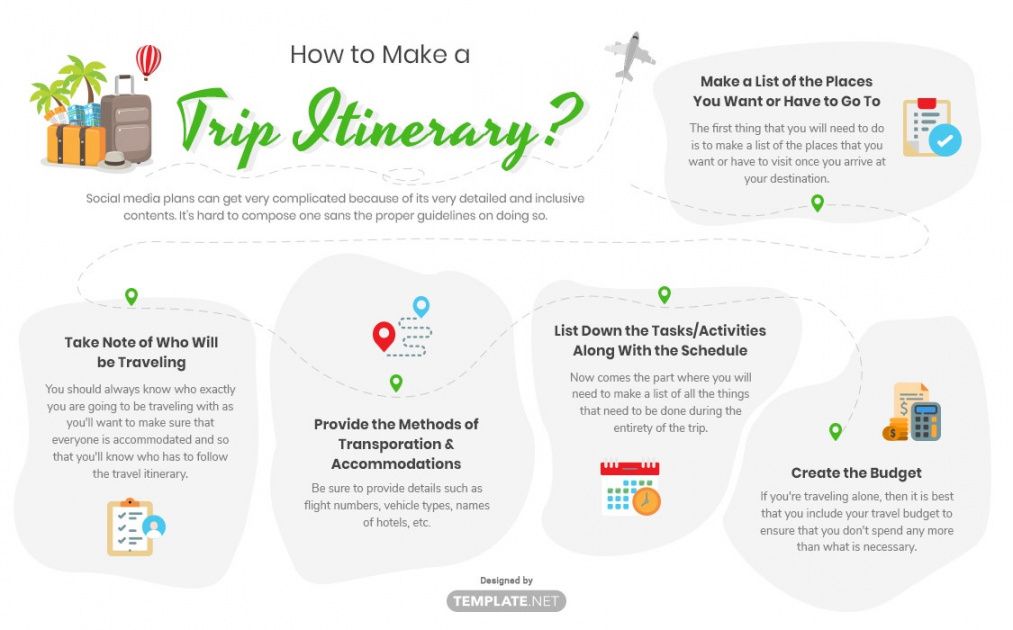 How to Make a

Trip Itinerary?

Social media plans can get very complicated because of its very detailed and inclusive contents. It's hard to compose one sans the proper guidelines on doing so.

Make a List of the Places You Want or Have to Go To

The first thing that you will need to do is to make a list of the places that you want or have to visit once you arrive at your destination.

Take Note of Who Will be Traveling

You should always know who exactly you are going to be traveling with as you'll want to make sure that everyone is accommodated and so that you'll know who has to follow the travel itinerary.

Provide the Methods of Transporation & Accommodations

Be sure to provide details such as flight numbers, vehicle types, names of hotels, etc.

List Down the Tasks/Activities Along With the Schedule

Now comes the part where you will need to make a list of all the things that need to be done during the entirety of the trip.

Create the Budget

If you're traveling alone, then it is best that you include your travel budget to ensure that you don't spend any more than what is necessary.

Designed by
TEMPLATE.NET