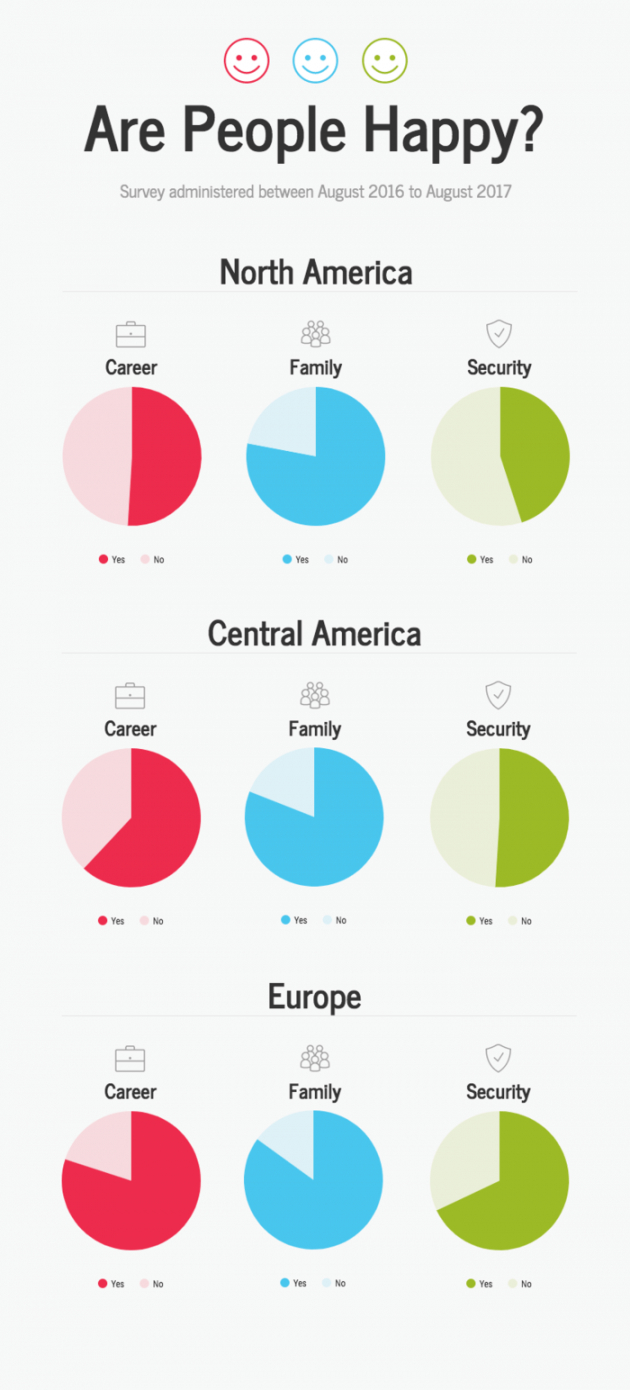 Are People Happy?

Survey administered between August 2016 to August 2017

North America

Career

Yes No

Family

Yes No

Security

Yes No

Central America

Career

Yes No

Family

Yes No

Security

Yes No

Europe

Career

Yes No

Family

Yes No

Security

Yes No